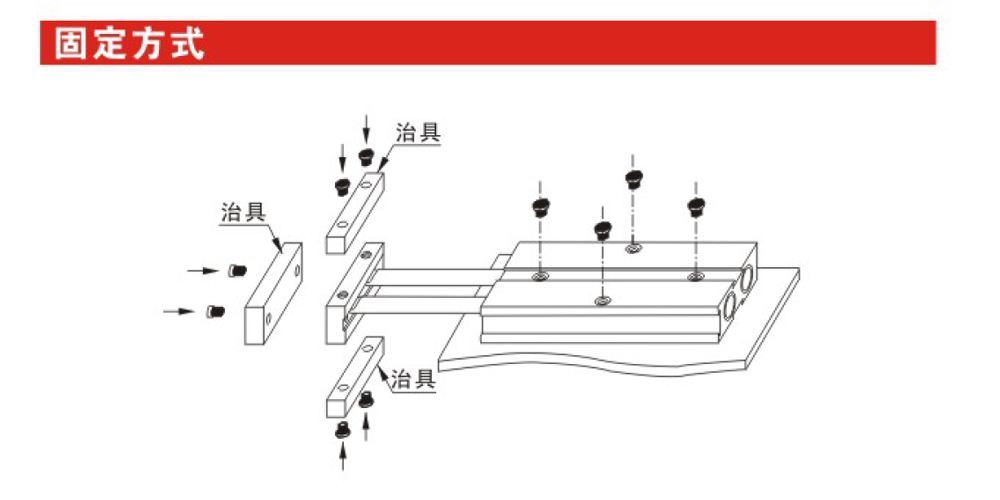 固定方式

治具

治具

治具